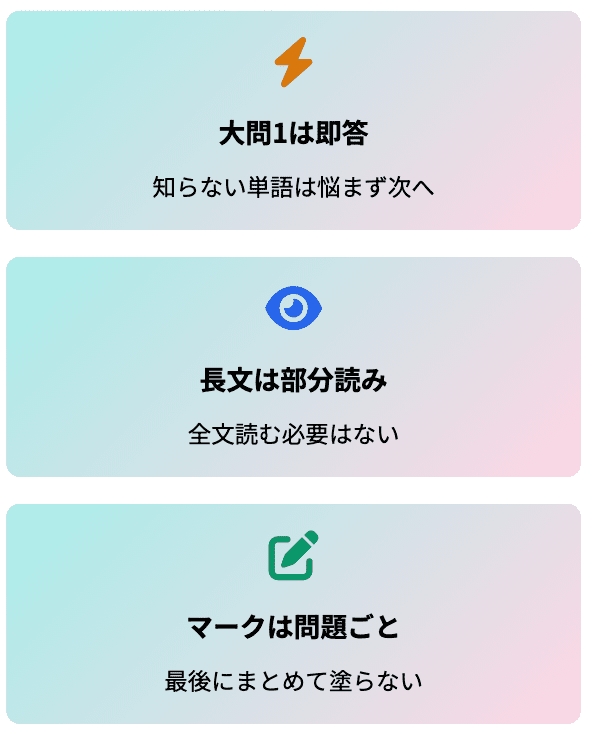 大問1は即答

知らない単語は悩まず次へ

長文は部分読み

全文読む必要はない

マークは問題ごと

最後にまとめて塗らない